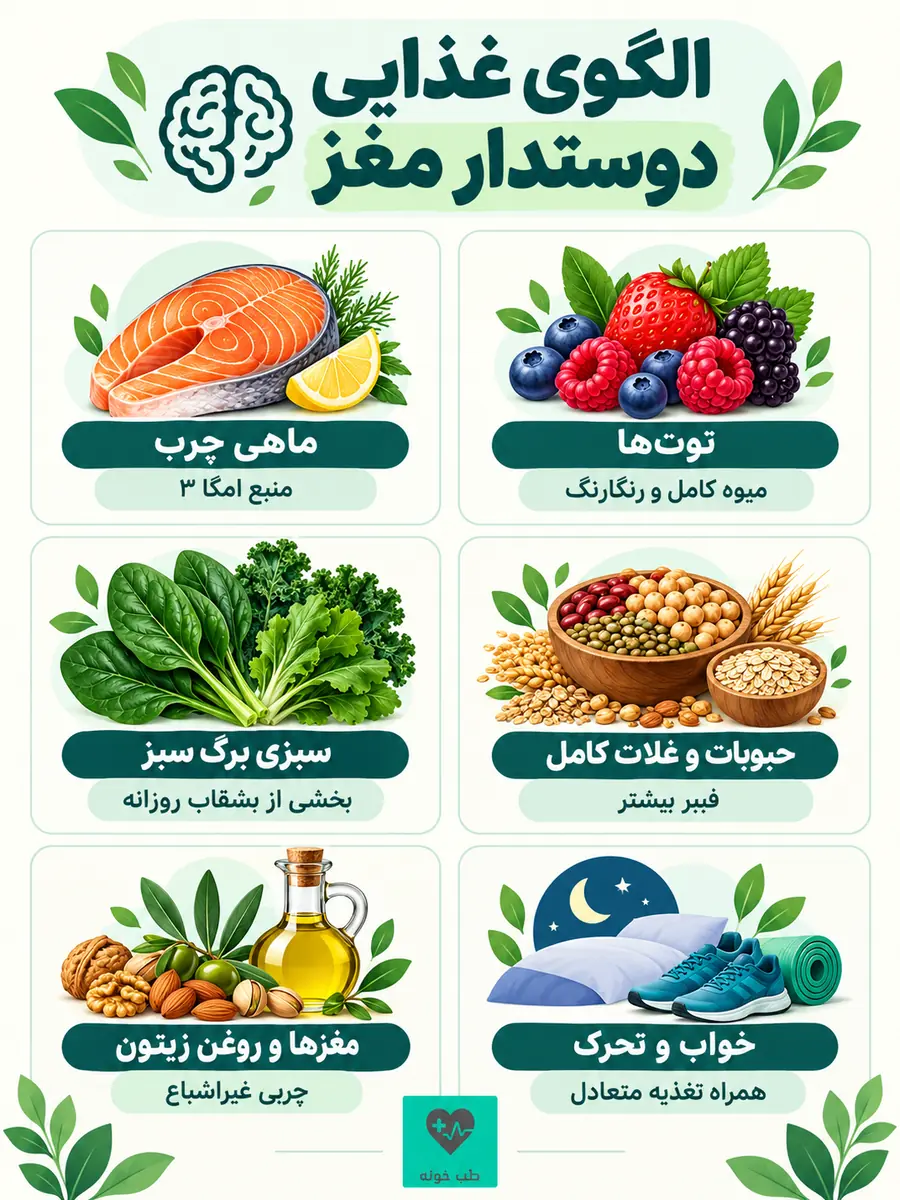 الگوی غذایی
دوستدار مغز

توت‌ها
میوه کامل و رنگارنگ

ماهی چرب
منبع امگا ۳

حبوبات و غلات کامل
فیبر بیشتر

سبزی برگ سبز
بخشی از بشقاب روزانه

خواب و تحرک
همراه تغذیه متعادل

مغزها و روغن زیتون
چربی غیراشباع

طب خونه